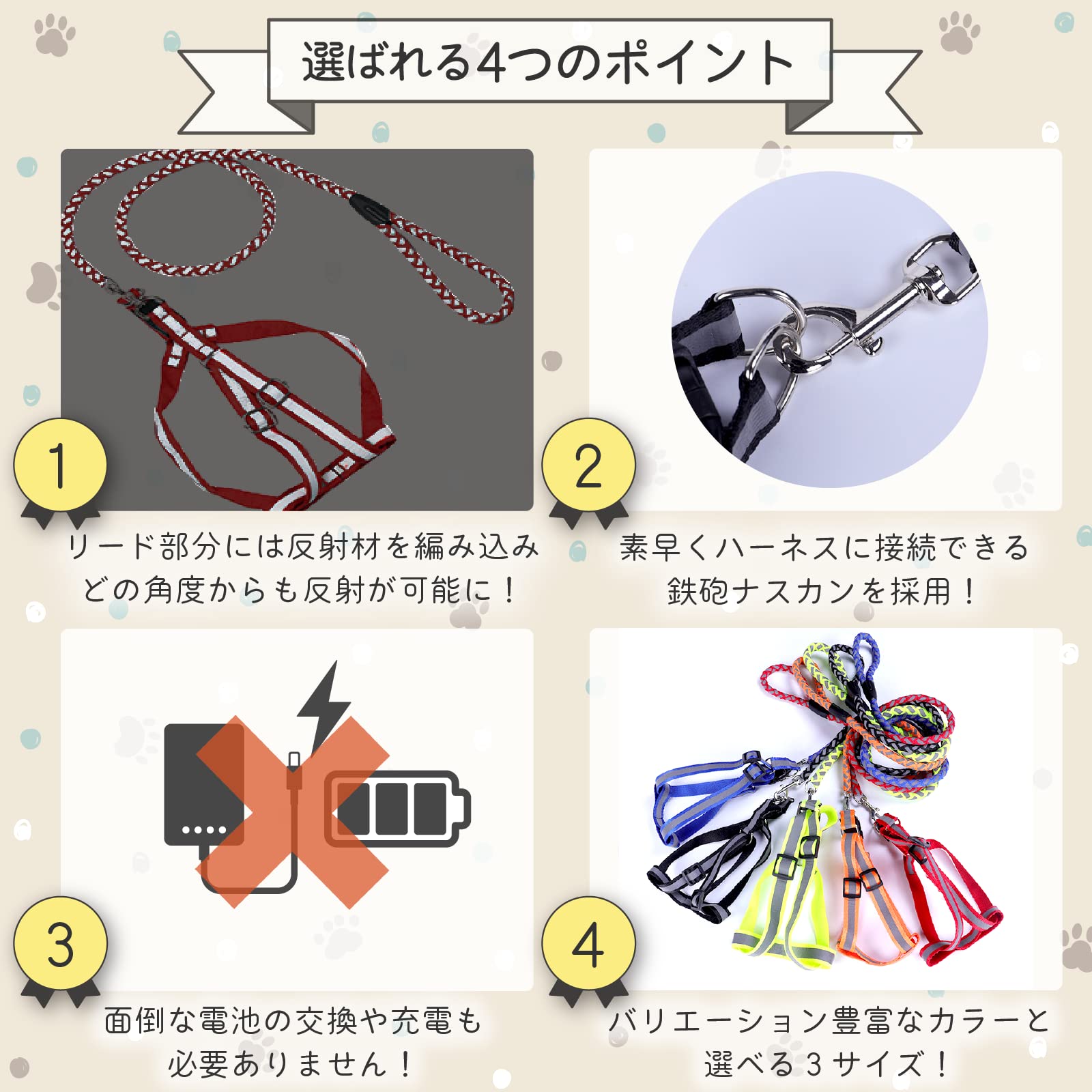 選ばれる4つのポイント

1

リード部分には反射材を編み込み
どの角度からも反射が可能に！

2

素早くハーネスに接続できる
鉄砲ナスカンを採用！

3

面倒な電池の交換や充電も
必要ありません！

4

バリエーション豊富なカラーと
選べる３サイズ！